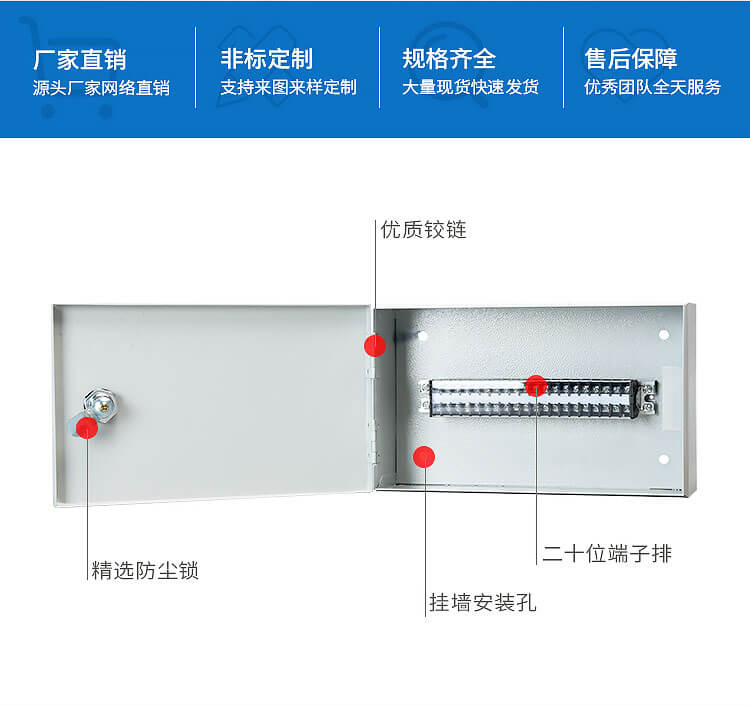 厂家直销
源头厂家网络直销

非标定制
支持来图来样定制

规格齐全
大量现货快速发货

售后保障
优秀团队全天服务

优质铰链

精选防尘锁

二十位端子排

挂墙安装孔