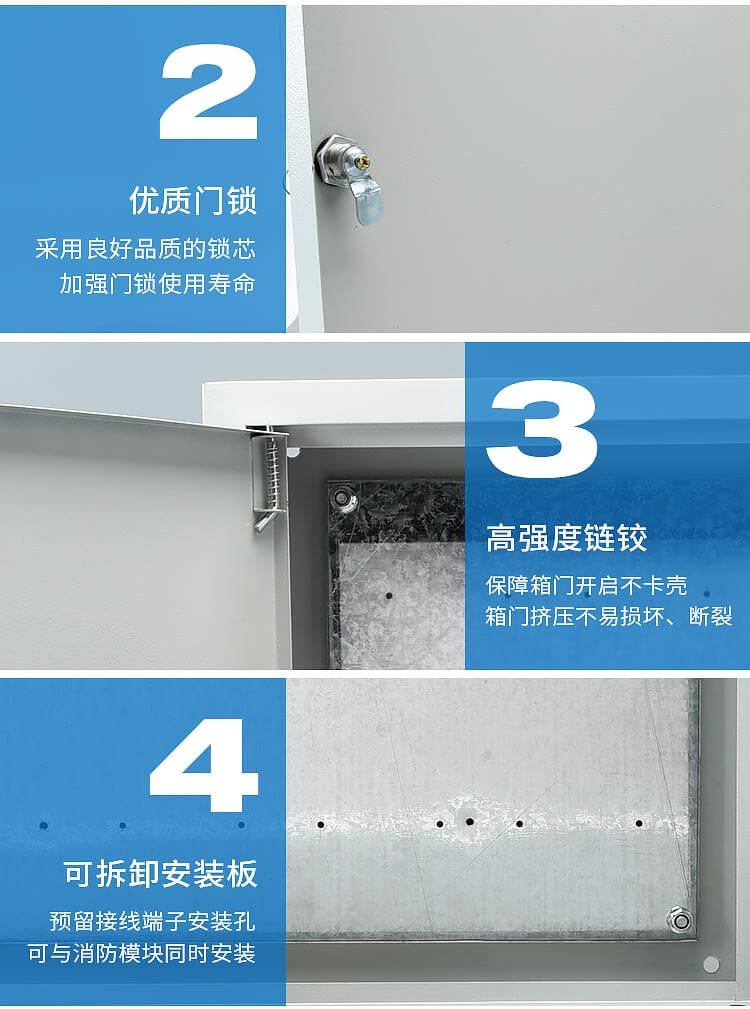 2

优质门锁

采用良好品质的锁芯
加强门锁使用寿命

3

高强度链铰

保障箱门开启不卡壳
箱门挤压不易损坏、断裂

4

可拆卸安装板

预留接线端子安装孔
可与消防模块同时安装