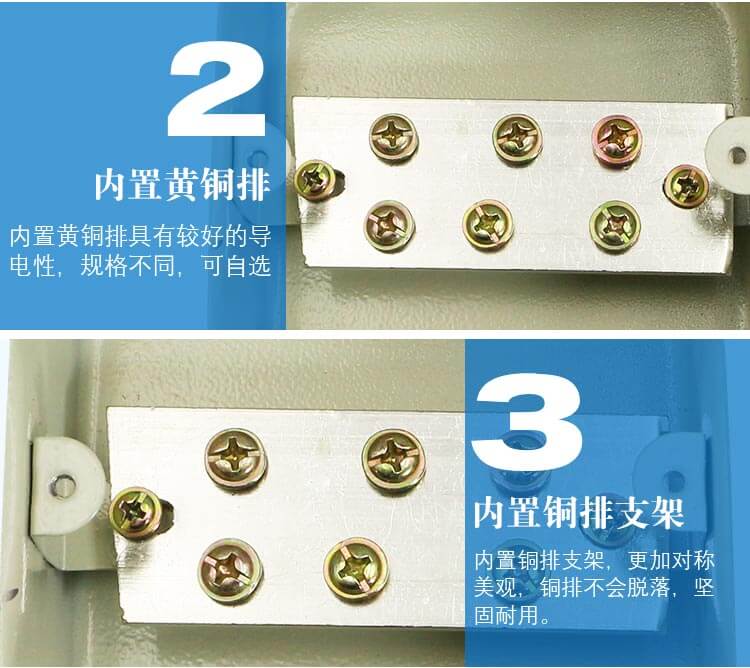 2

内置黄铜排

内置黄铜排具有较好的导电性，规格不同，可自选

3

内置铜排支架

内置铜排支架，更加对称美观，铜排不会脱落，坚固耐用。